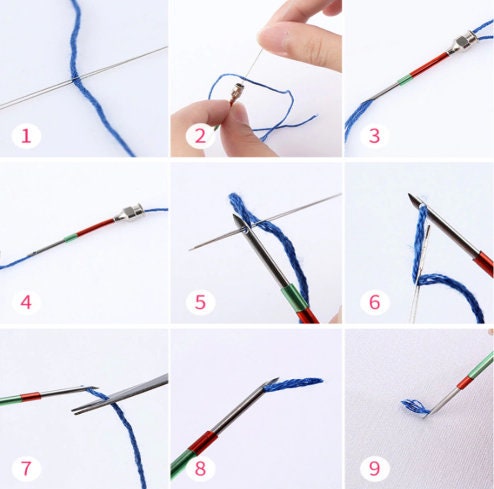 1
2
3
4
5
6
7
8
9